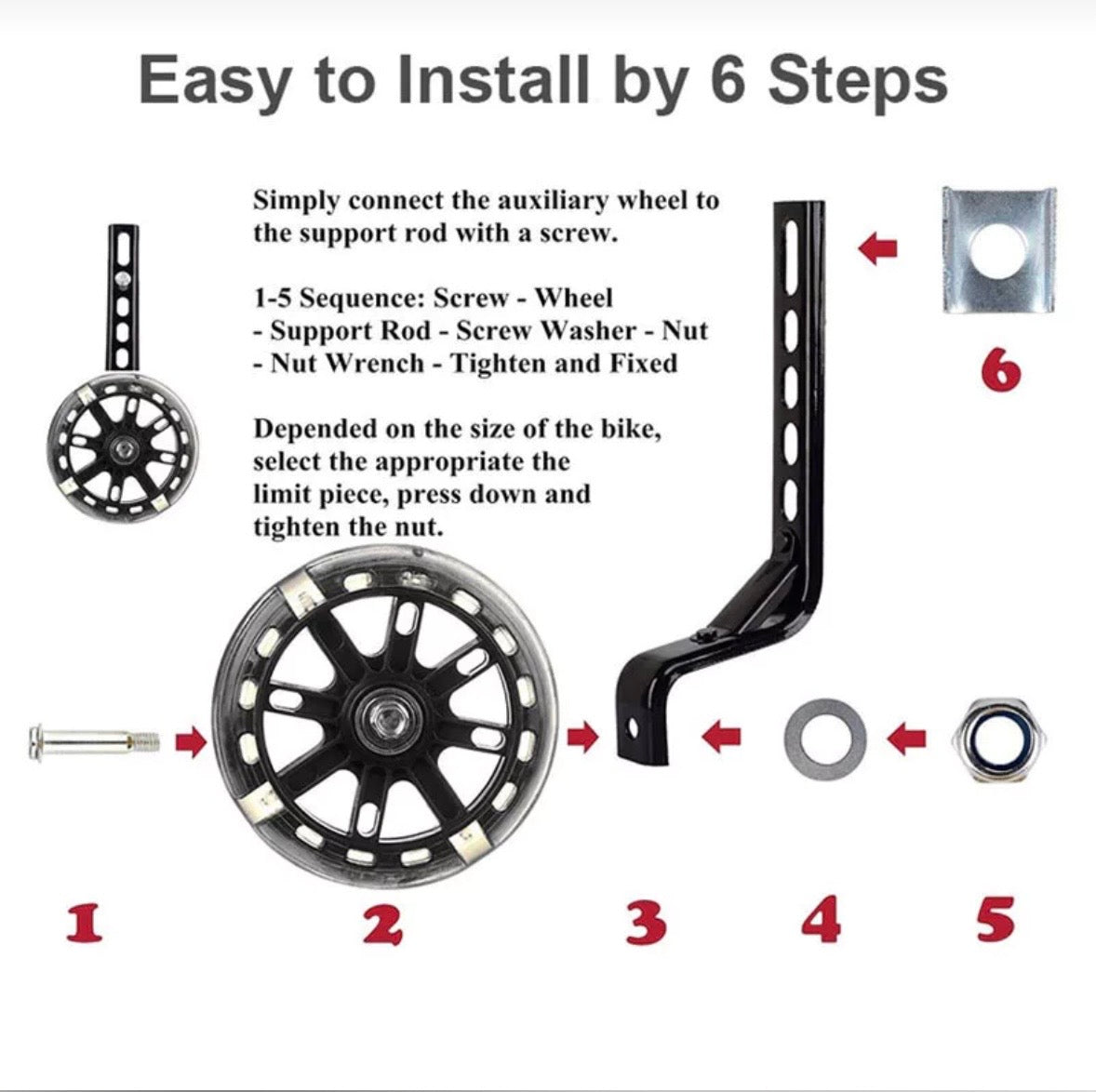 Easy to Install by 6 Steps

Simply connect the auxiliary wheel to the support rod with a screw.

1-5 Sequence: Screw - Wheel - Support Rod - Screw Washer - Nut - Nut Wrench - Tighten and Fixed

Depended on the size of the bike, select the appropriate the limit piece, press down and tighten the nut.

6

1

2

3

4

5