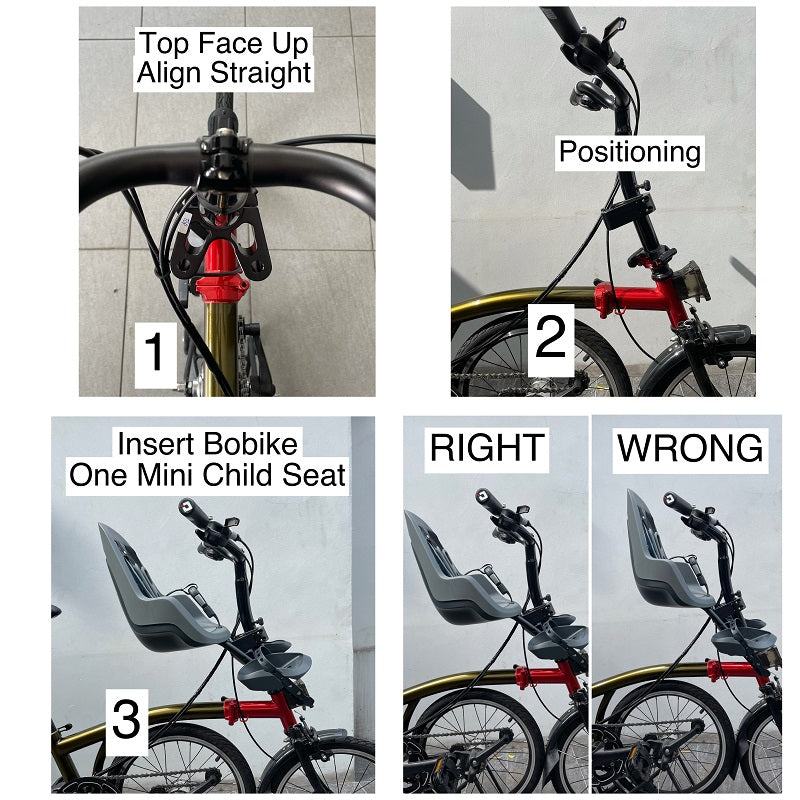 Top Face Up
Align Straight

1

Positioning

2

Insert Bobike
One Mini Child Seat

3

RIGHT

WRONG